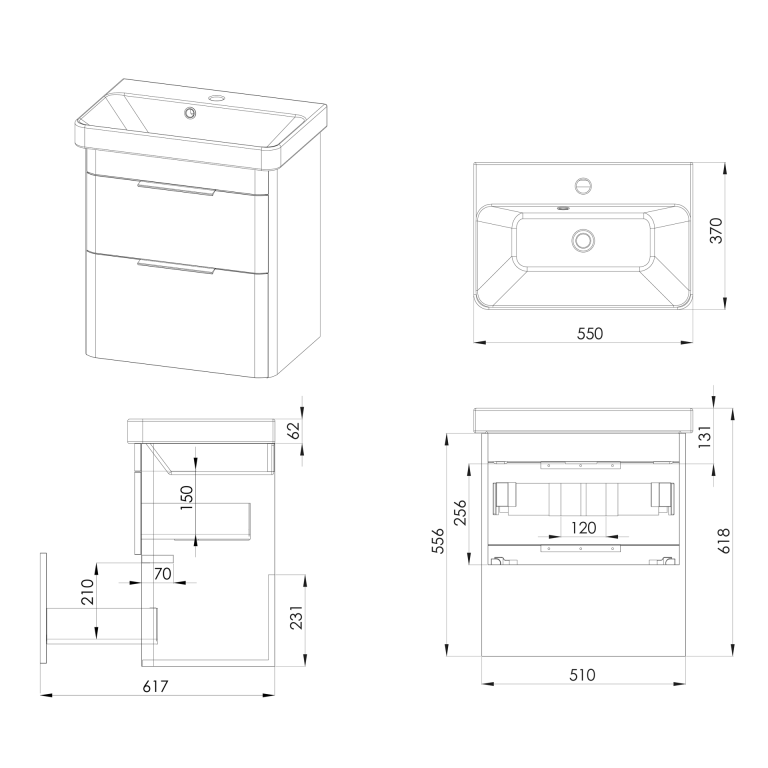 370
550
62
150
70
210
231
617
131
256
120
556
618
510